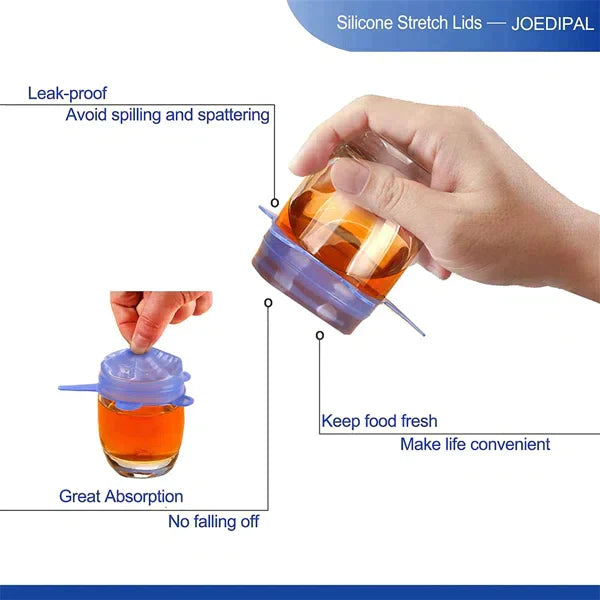 Silicone Stretch Lids — JOEDIPAL

Leak-proof
Avoid spilling and spattering

Keep food fresh
Make life convenient

Great Absorption
No falling off