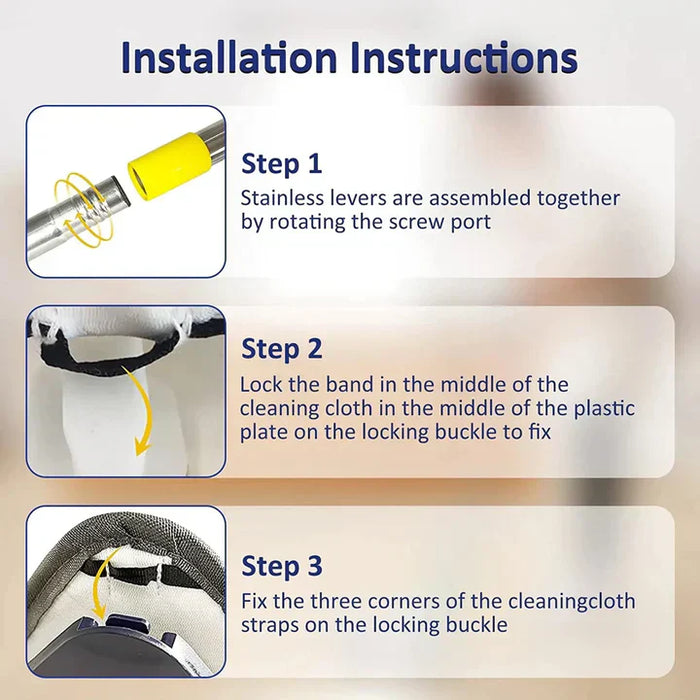 Installation Instructions

Step 1
Stainless levers are assembled together by rotating the screw port

Step 2
Lock the band in the middle of the cleaning cloth in the middle of the plastic plate on the locking buckle to fix

Step 3
Fix the three corners of the cleaningcloth straps on the locking buckle