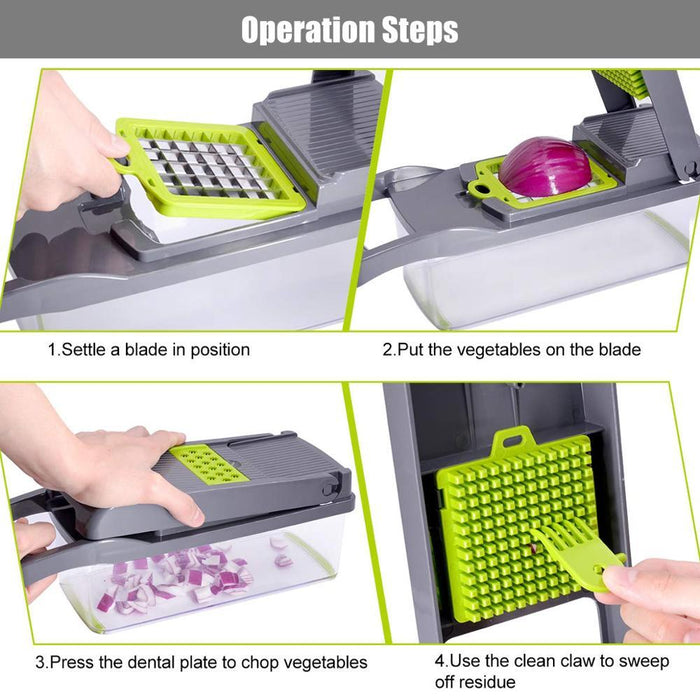 Operation Steps

1.Settle a blade in position

2.Put the vegetables on the blade

3.Press the dental plate to chop vegetables

4.Use the clean claw to sweep off residue