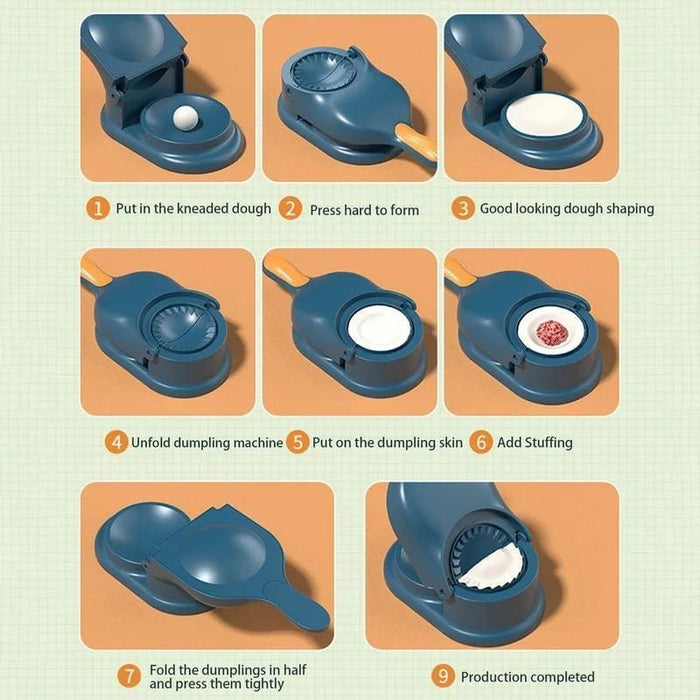 1 Put in the kneaded dough
2 Press hard to form
3 Good looking dough shaping

4 Unfold dumpling machine
5 Put on the dumpling skin
6 Add Stuffing

7 Fold the dumplings in half and press them tightly
9 Production completed