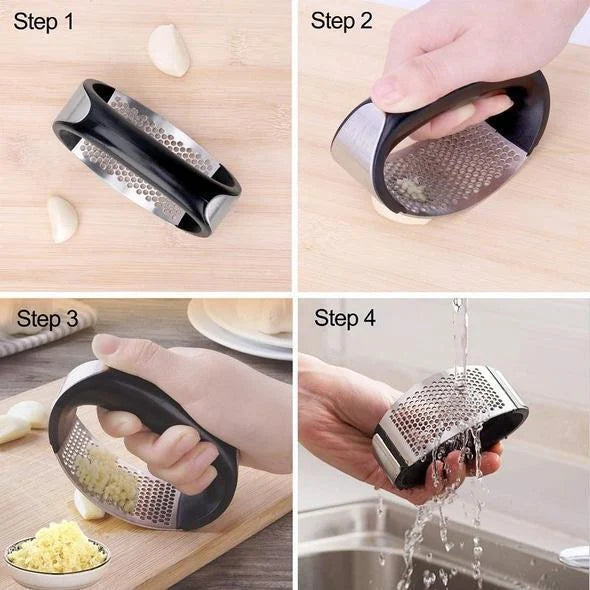 Step 1

Step 2

Step 3

Step 4