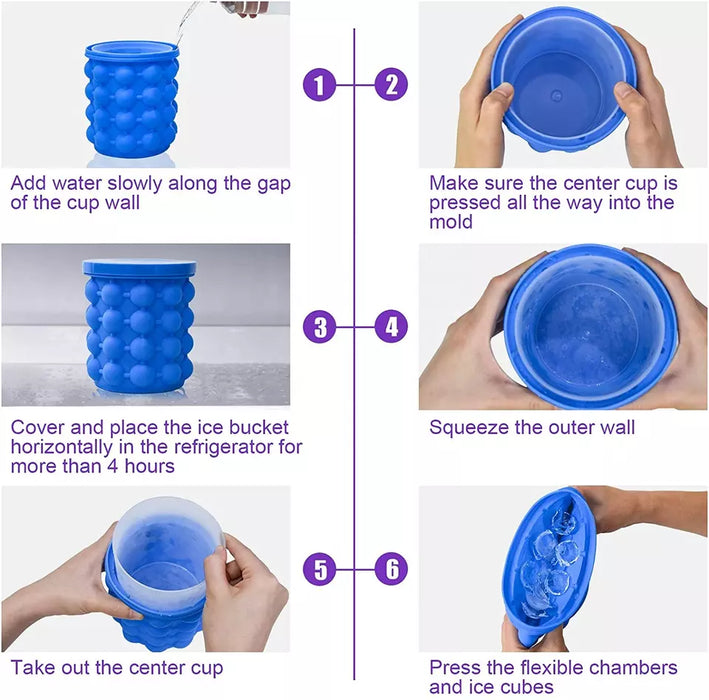 1

Add water slowly along the gap of the cup wall

2

Make sure the center cup is pressed all the way into the mold

3

Cover and place the ice bucket horizontally in the refrigerator for more than 4 hours

4

Squeeze the outer wall

5

Take out the center cup

6

Press the flexible chambers and ice cubes