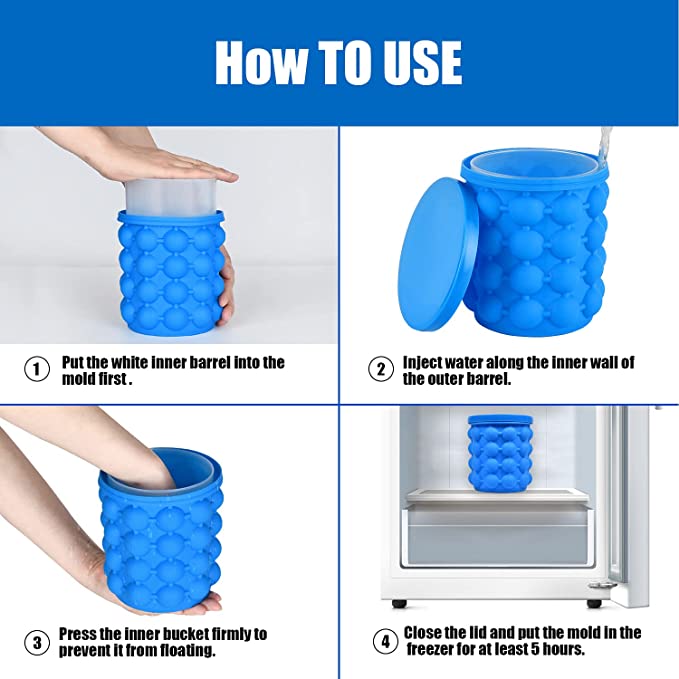 How TO USE

1 Put the white inner barrel into the mold first .

2 Inject water along the inner wall of the outer barrel.

3 Press the inner bucket firmly to prevent it from floating.

4 Close the lid and put the mold in the freezer for at least 5 hours.