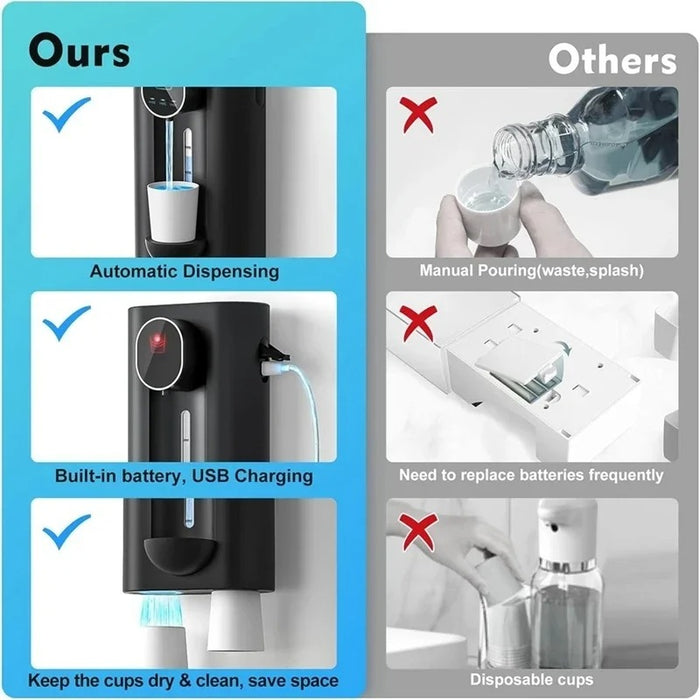 Ours

Automatic Dispensing

Built-in battery, USB Charging

Keep the cups dry & clean, save space

Others

Manual Pouring(waste,splash)

Need to replace batteries frequently

Disposable cups