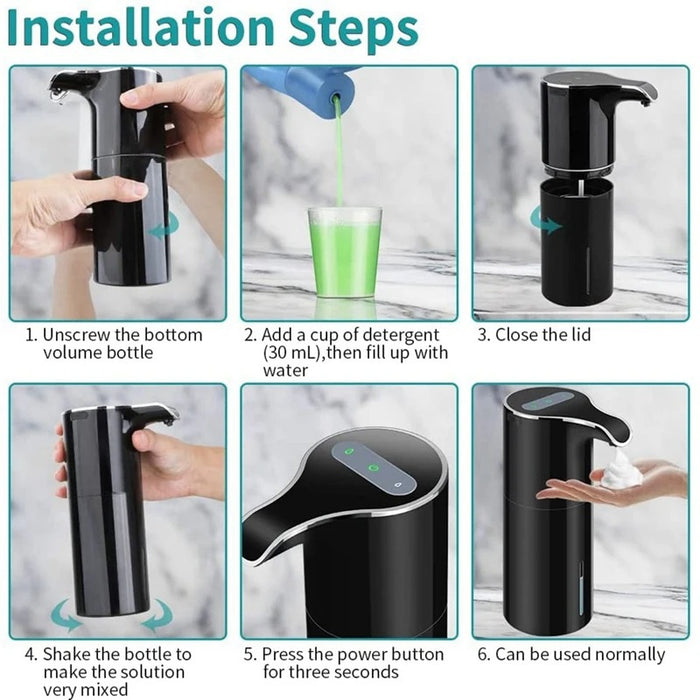 Installation Steps

1. Unscrew the bottom volume bottle

2. Add a cup of detergent (30 mL),then fill up with water

3. Close the lid

4. Shake the bottle to make the solution very mixed

5. Press the power button for three seconds

6. Can be used normally