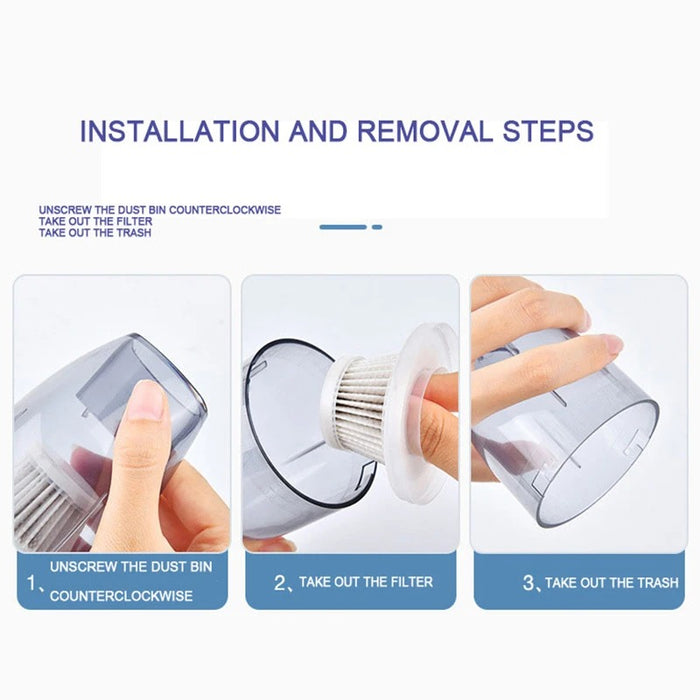 INSTALLATION AND REMOVAL STEPS

UNSCREW THE DUST BIN COUNTERCLOCKWISE
TAKE OUT THE FILTER
TAKE OUT THE TRASH

1、UNSCREW THE DUST BIN COUNTERCLOCKWISE

2、TAKE OUT THE FILTER

3、TAKE OUT THE TRASH