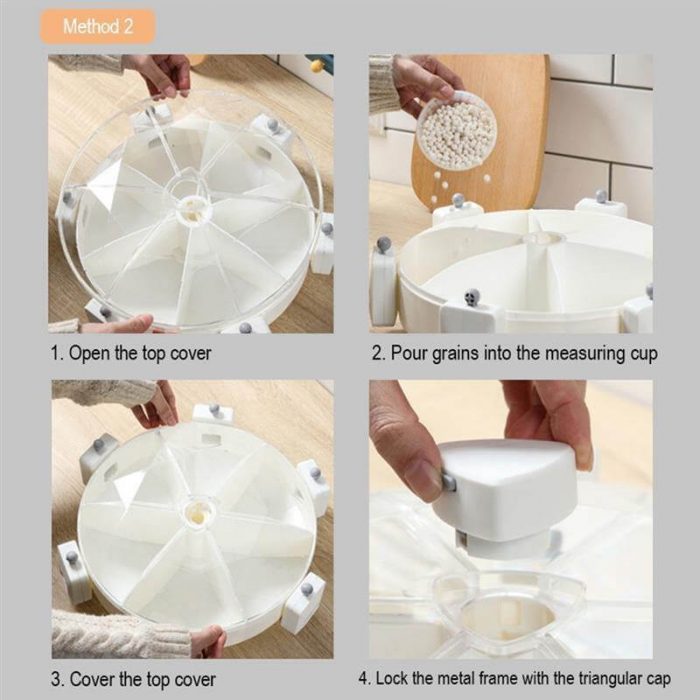 Method 2

1. Open the top cover

2. Pour grains into the measuring cup

3. Cover the top cover

4. Lock the metal frame with the triangular cap